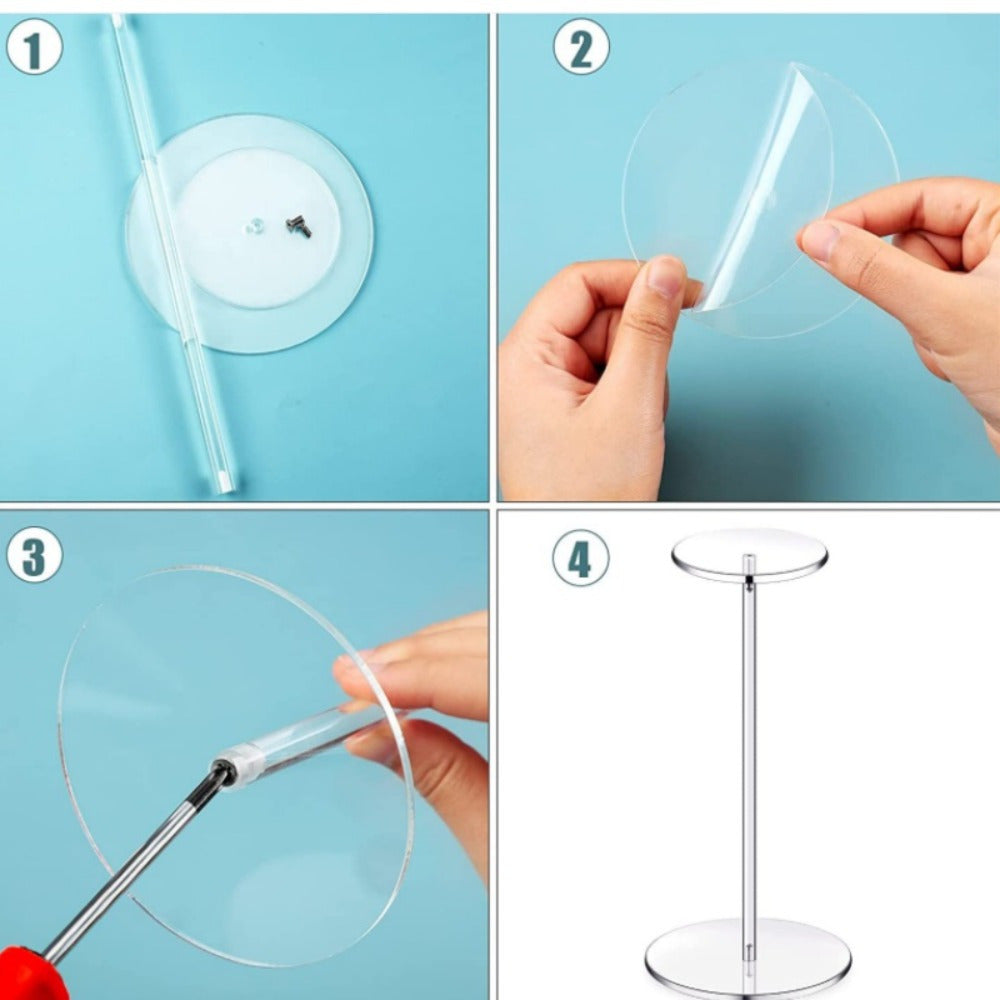 1

2

3

4