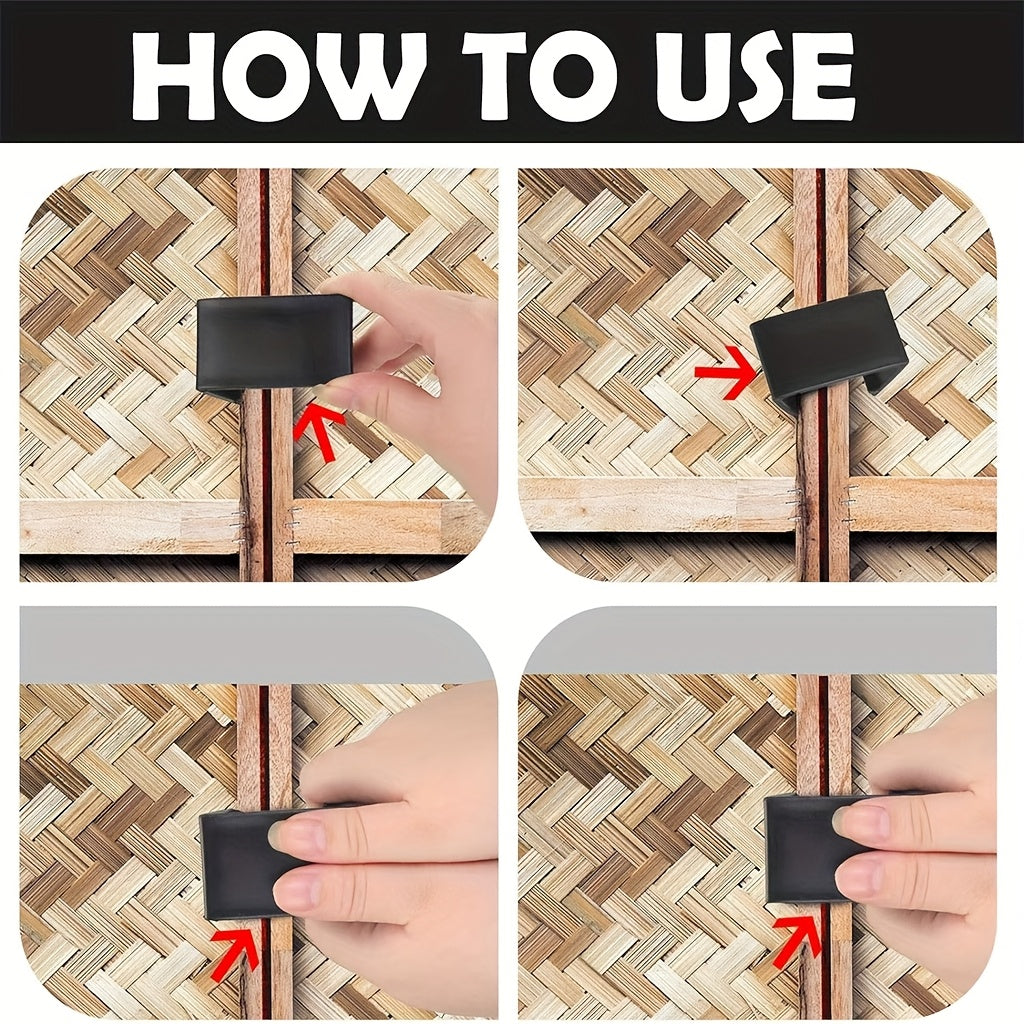 HOW TO USE